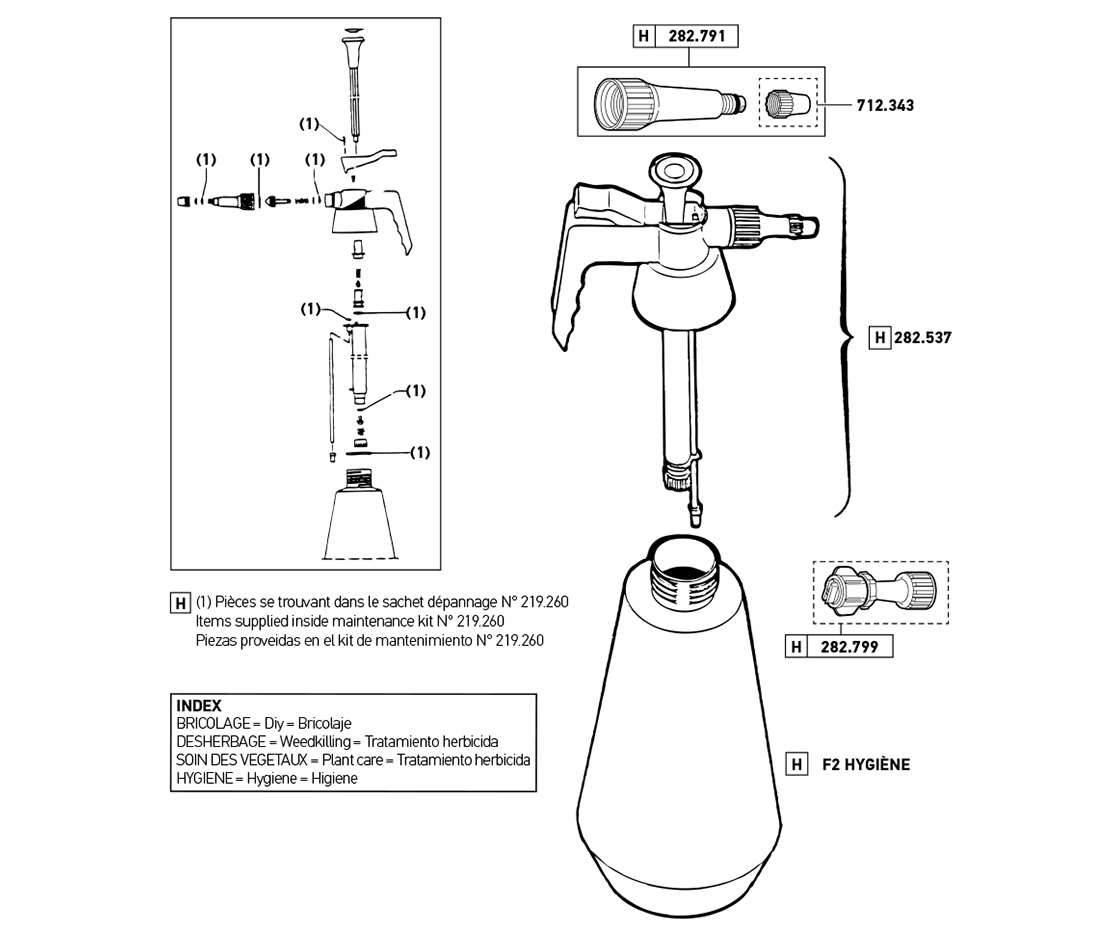 (1)
(1) (1) (1)
(1) (1)
(1)
(1)

H (1) Pièces se trouvant dans le sachet dépannage N° 219.260
Items supplied inside maintenance kit N° 219.260
Piezas proveidas en el kit de mantenimiento N° 219.260

INDEX
BRICOLAGE = Diy = Bricolaje
DESHERBAGE = Weedkilling = Tratamiento herbicida
SOIN DES VEGETAUX = Plant care = Tratamiento herbicida
HYGIENE = Hygiene = Higiene

H 282.791

712.343

H 282.537

H 282.799

H F2 HYGIÈNE